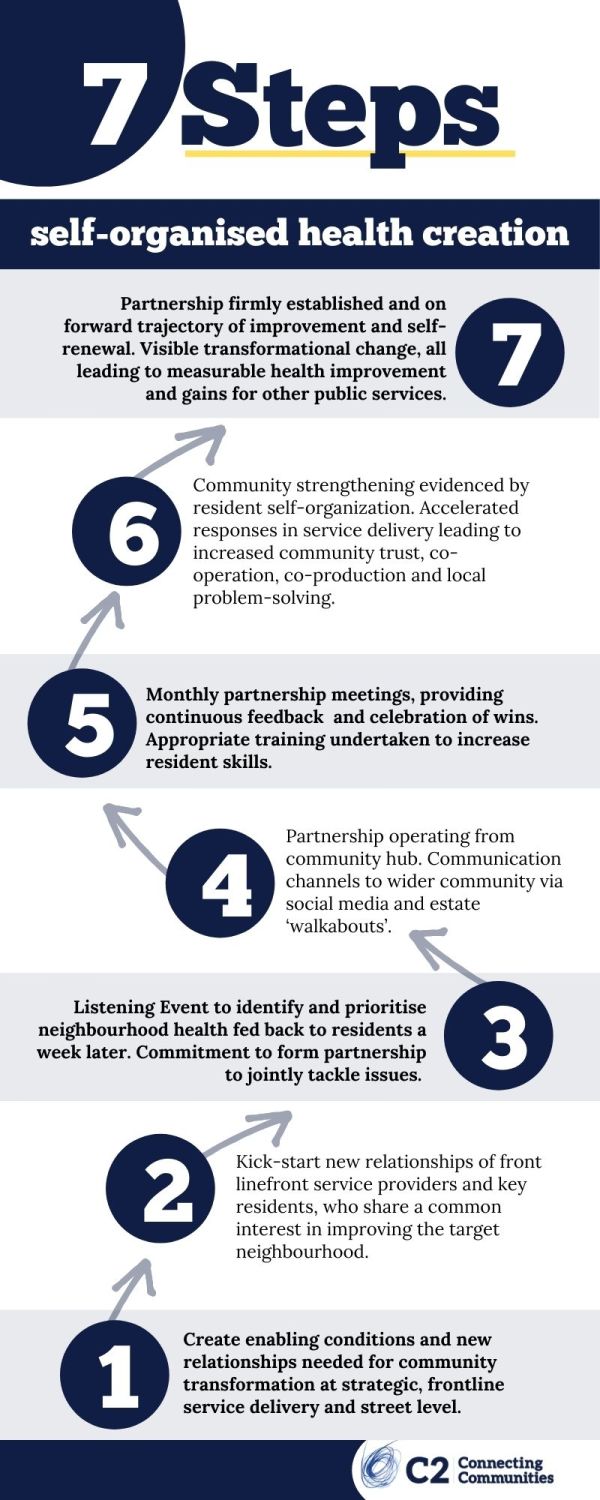 7 Steps

self-organised health creation

Partnership firmly established and on forward trajectory of improvement and self-renewal. Visible transformational change, all leading to measurable health improvement and gains for other public services.

7

6

Community strengthening evidenced by resident self-organization. Accelerated responses in service delivery leading to increased community trust, co-operation, co-production and local problem-solving.

5

Monthly partnership meetings, providing continuous feedback and celebration of wins. Appropriate training undertaken to increase resident skills.

4

Partnership operating from community hub. Communication channels to wider community via social media and estate 'walkabouts'.

Listening Event to identify and prioritise neighbourhood health fed back to residents a week later. Commitment to form partnership to jointly tackle issues.

3

2

Kick-start new relationships of front linefront service providers and key residents, who share a common interest in improving the target neighbourhood.

1

Create enabling conditions and new relationships needed for community transformation at strategic, frontline service delivery and street level.

C2 Connecting Communities